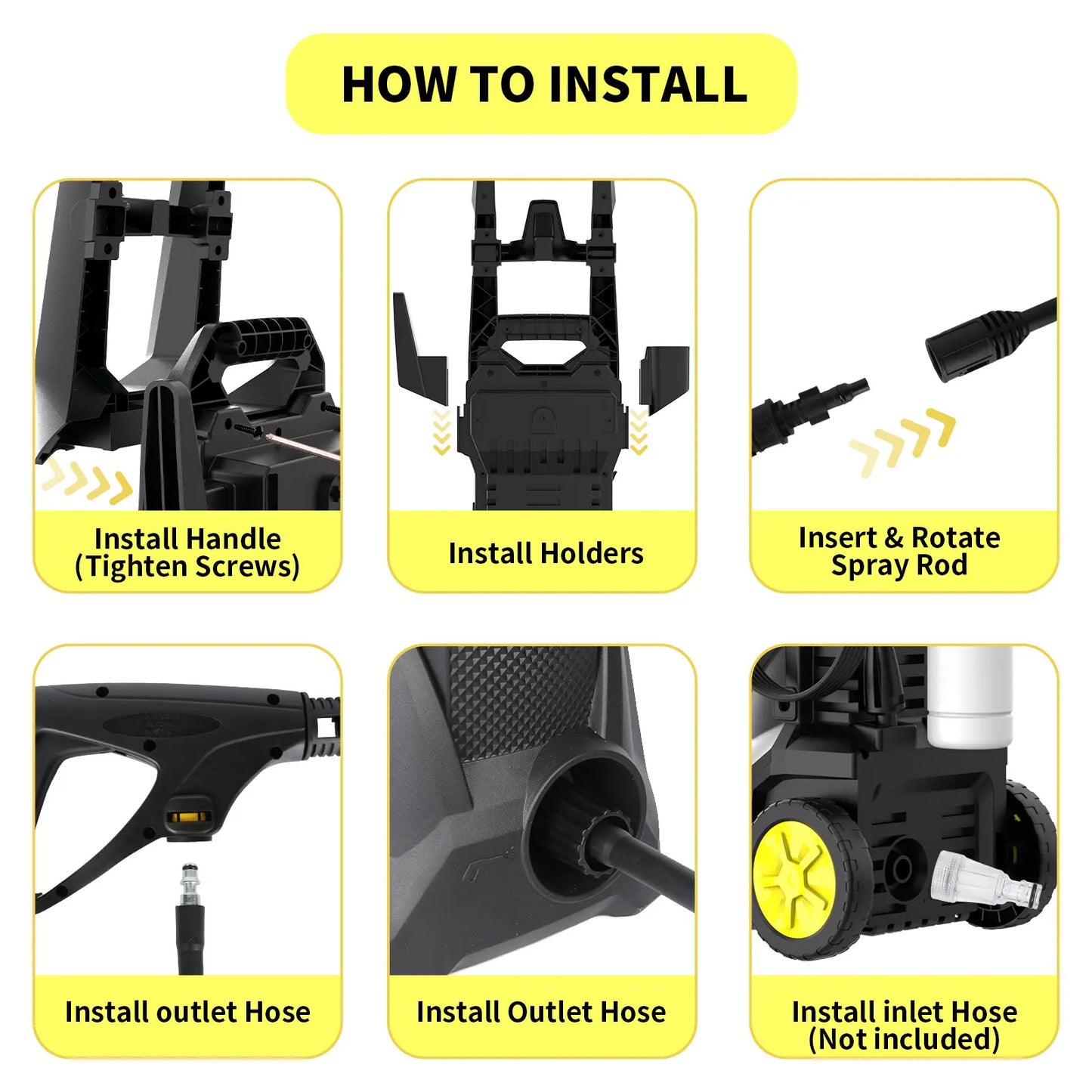 HOW TO INSTALL

Install Handle
(Tighten Screws)

Install Holders

Insert & Rotate
Spray Rod

Install outlet Hose

Install Outlet Hose

Install inlet Hose
(Not included)