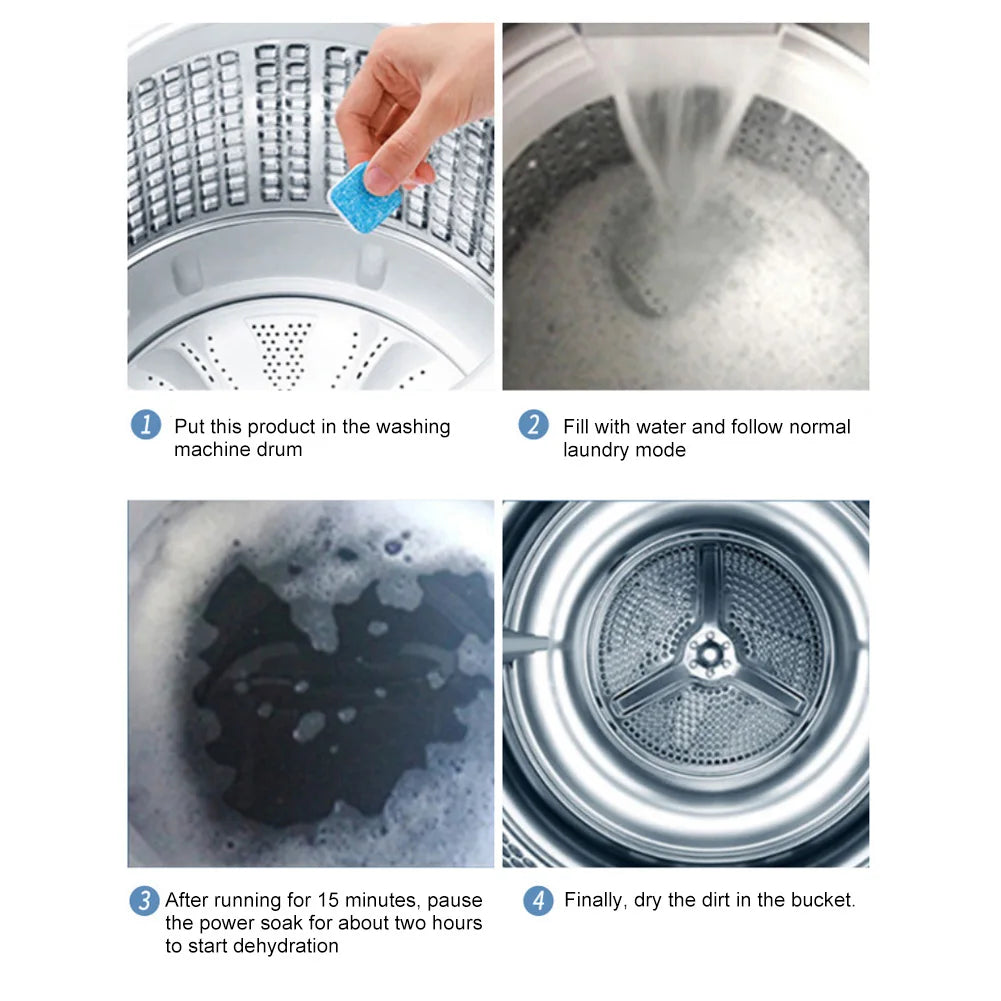 1 Put this product in the washing machine drum

2 Fill with water and follow normal laundry mode

3 After running for 15 minutes, pause the power soak for about two hours to start dehydration

4 Finally, dry the dirt in the bucket.