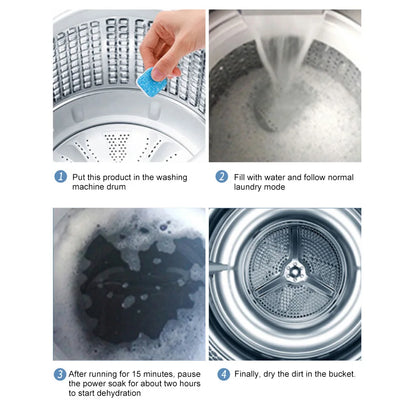 1 Put this product in the washing machine drum

2 Fill with water and follow normal laundry mode

3 After running for 15 minutes, pause the power soak for about two hours to start dehydration

4 Finally, dry the dirt in the bucket.