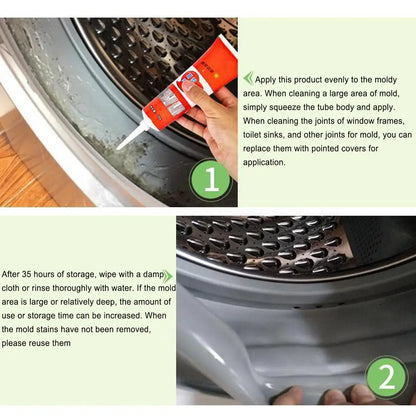 1

Apply this product evenly to the moldy area. When cleaning a large area of mold, simply squeeze the tube body and apply. When cleaning the joints of window frames, toilet sinks, and other joints for mold, you can replace them with pointed covers for application.

After 35 hours of storage, wipe with a damp cloth or rinse thoroughly with water. If the mold area is large or relatively deep, the amount of use or storage time can be increased. When the mold stains have not been removed, please reuse them

2