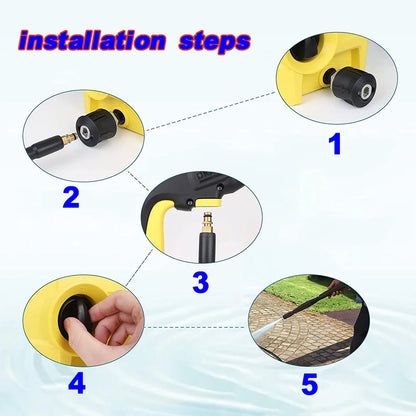 installation steps

1

2

3

4

5