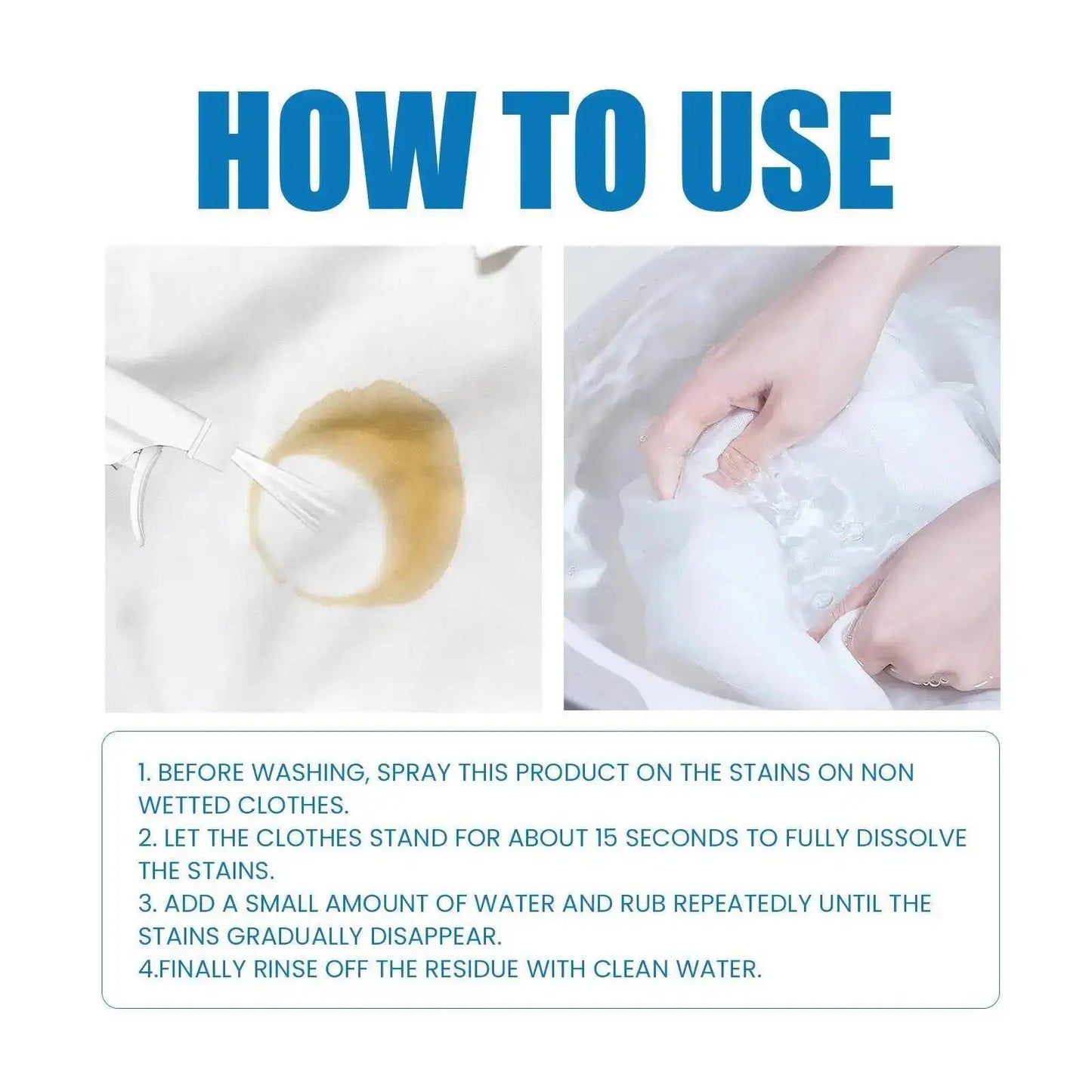 HOW TO USE

1. BEFORE WASHING, SPRAY THIS PRODUCT ON THE STAINS ON NON WETTED CLOTHES.
2. LET THE CLOTHES STAND FOR ABOUT 15 SECONDS TO FULLY DISSOLVE THE STAINS.
3. ADD A SMALL AMOUNT OF WATER AND RUB REPEATEDLY UNTIL THE STAINS GRADUALLY DISAPPEAR.
4.FINALLY RINSE OFF THE RESIDUE WITH CLEAN WATER.