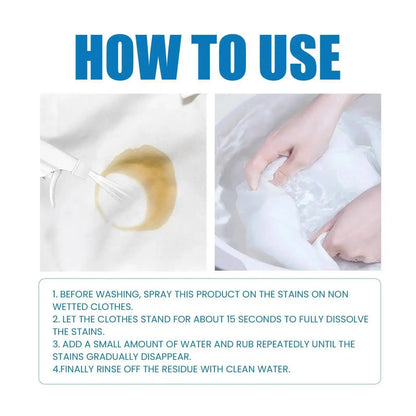 HOW TO USE

1. BEFORE WASHING, SPRAY THIS PRODUCT ON THE STAINS ON NON WETTED CLOTHES.
2. LET THE CLOTHES STAND FOR ABOUT 15 SECONDS TO FULLY DISSOLVE THE STAINS.
3. ADD A SMALL AMOUNT OF WATER AND RUB REPEATEDLY UNTIL THE STAINS GRADUALLY DISAPPEAR.
4.FINALLY RINSE OFF THE RESIDUE WITH CLEAN WATER.