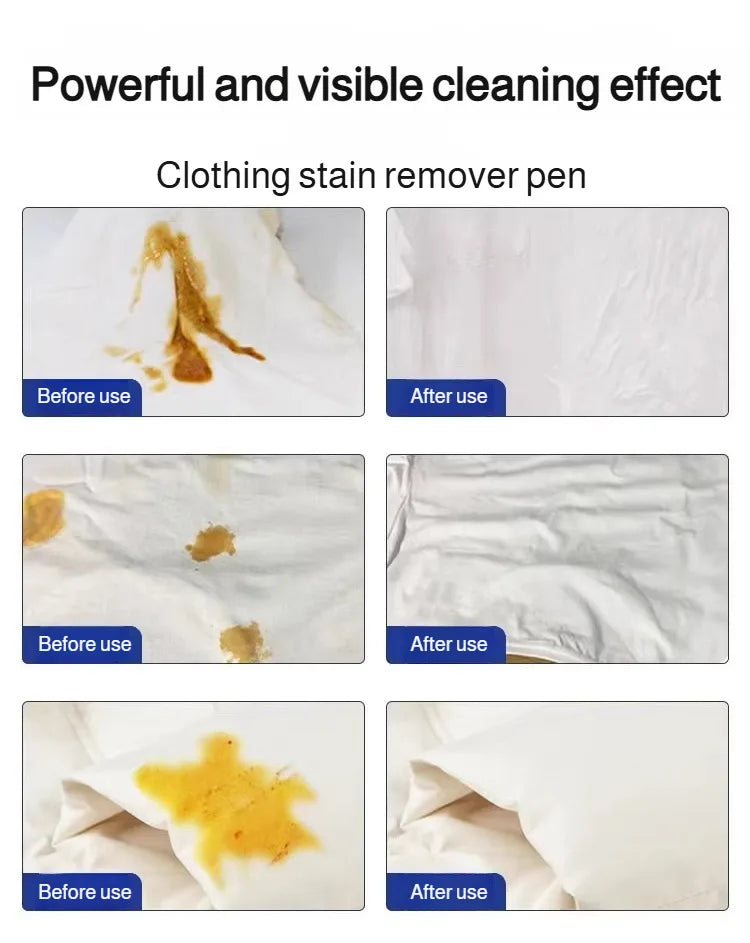 Powerful and visible cleaning effect

Clothing stain remover pen

Before use

After use

Before use

After use

Before use

After use