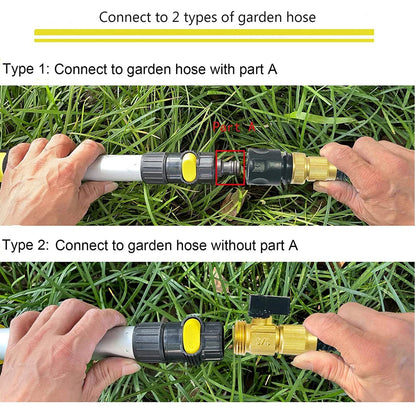 Connect to 2 types of garden hose

Type 1: Connect to garden hose with part A

Part A

Type 2: Connect to garden hose without part A

3/4