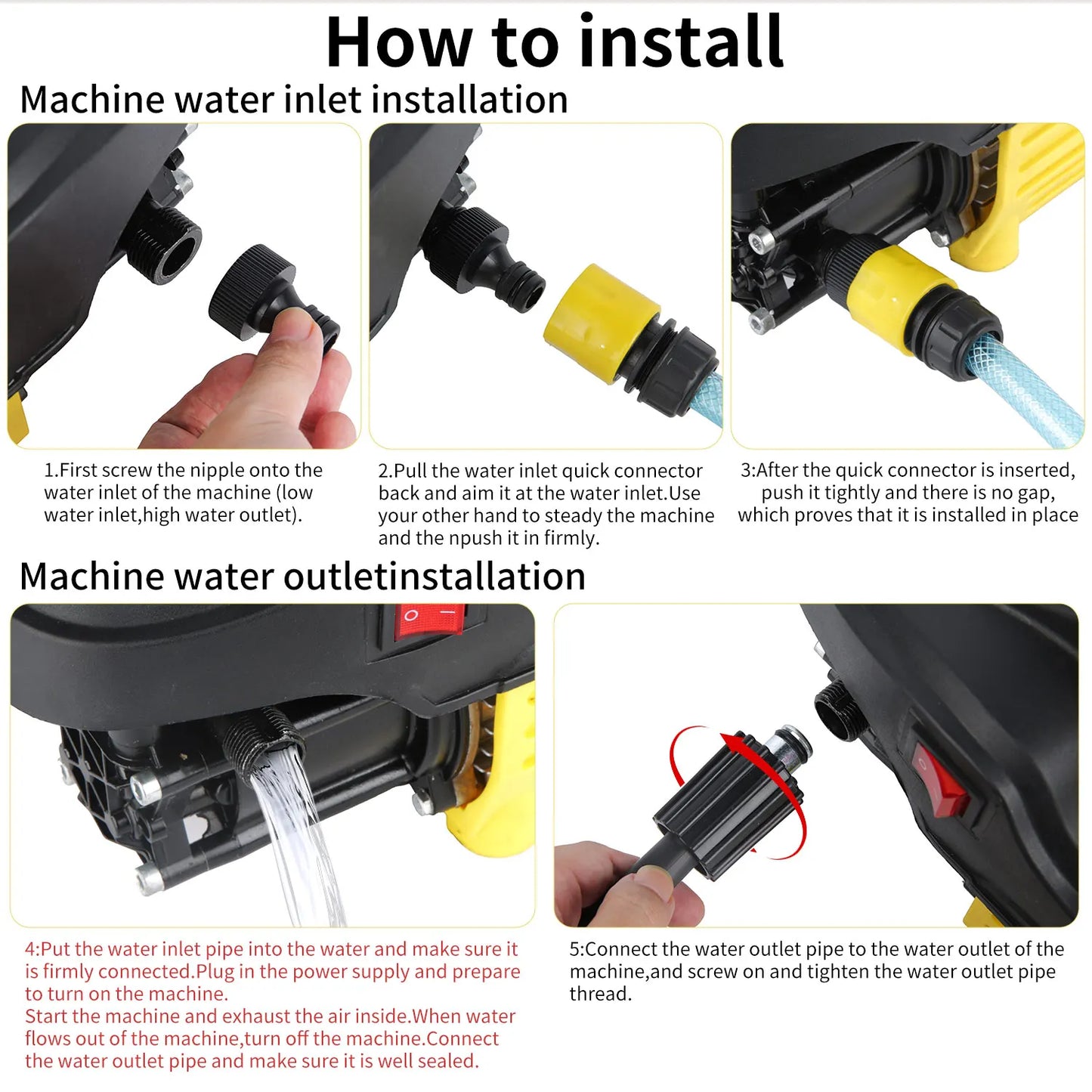 How to install

Machine water inlet installation

1.First screw the nipple onto the water inlet of the machine (low water inlet,high water outlet).

2.Pull the water inlet quick connector back and aim it at the water inlet.Use your other hand to steady the machine and the npush it in firmly.

3:After the quick connector is inserted, push it tightly and there is no gap, which proves that it is installed in place

Machine water outletinstallation

O I

4:Put the water inlet pipe into the water and make sure it is firmly connected.Plug in the power supply and prepare to turn on the machine.
Start the machine and exhaust the air inside.When water flows out of the machine,turn off the machine.Connect the water outlet pipe and make sure it is well sealed.

5:Connect the water outlet pipe to the water outlet of the machine,and screw on and tighten the water outlet pipe thread.