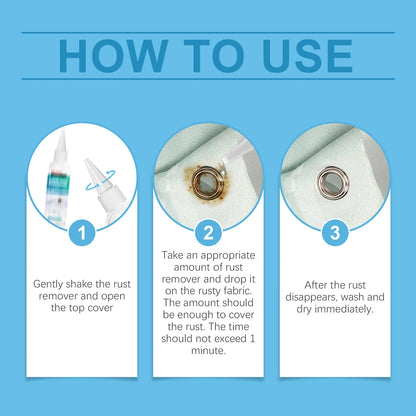 HOW TO USE

1

Gently shake the rust remover and open the top cover

2

Take an appropriate amount of rust remover and drop it on the rusty fabric. The amount should be enough to cover the rust. The time should not exceed 1 minute.

3

After the rust disappears, wash and dry immediately.