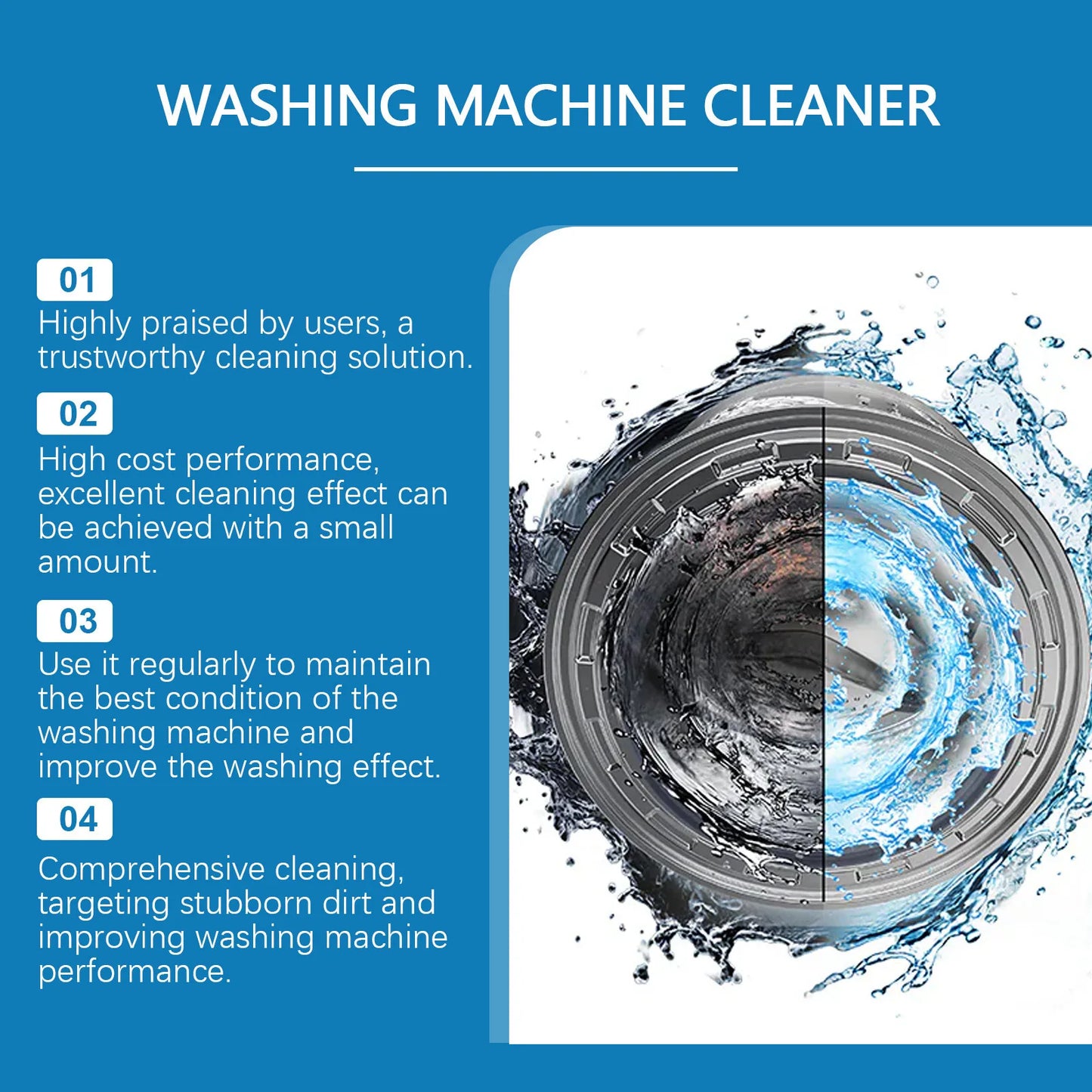 WASHING MACHINE CLEANER

01
Highly praised by users, a trustworthy cleaning solution.

02
High cost performance, excellent cleaning effect can be achieved with a small amount.

03
Use it regularly to maintain the best condition of the washing machine and improve the washing effect.

04
Comprehensive cleaning, targeting stubborn dirt and improving washing machine performance.