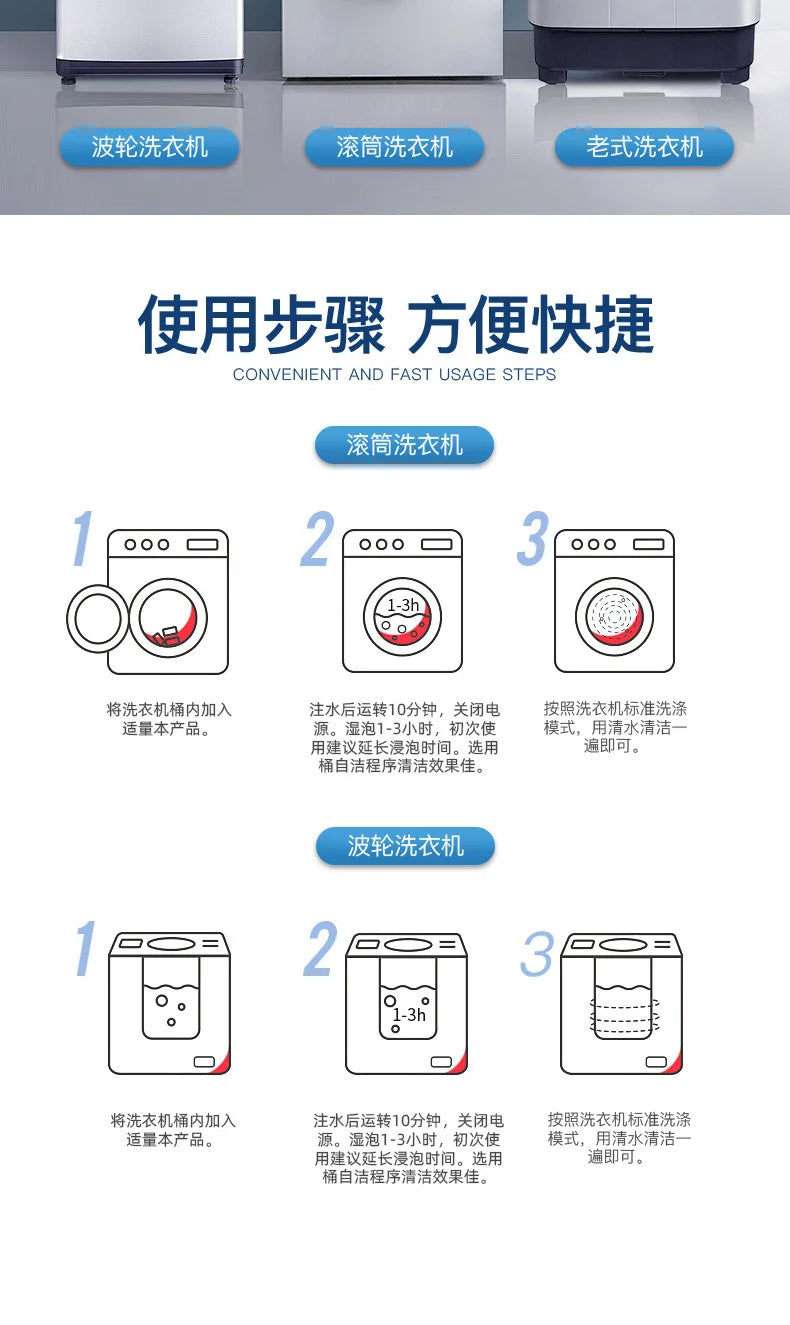 波轮洗衣机

滚筒洗衣机

老式洗衣机

使用步骤 方便快捷

CONVENIENT AND FAST USAGE STEPS

滚筒洗衣机

1

将洗衣机桶内加入适量本产品。

2

1-3h

注水后运转10分钟，关闭电源。湿泡1-3小时，初次使用建议延长浸泡时间。选用桶自洁程序清洁效果佳。

3

按照洗衣机标准洗涤模式，用清水清洁一遍即可。

波轮洗衣机

1

将洗衣机桶内加入适量本产品。

2

1-3h

注水后运转10分钟，关闭电源。湿泡1-3小时，初次使用建议延长浸泡时间。选用桶自洁程序清洁效果佳。

3

按照洗衣机标准洗涤模式，用清水清洁一遍即可。