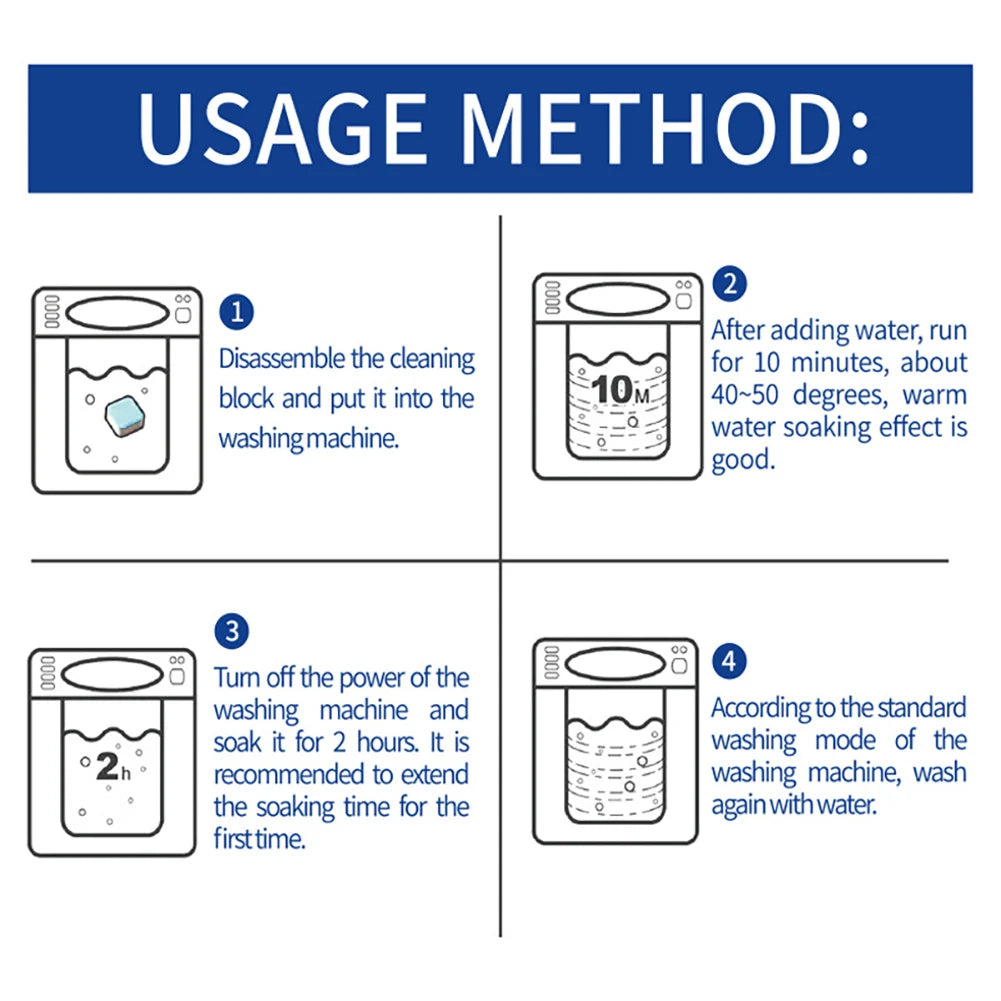 USAGE METHOD:

1
Disassemble the cleaning block and put it into the washing machine.

10M

2
After adding water, run for 10 minutes, about 40~50 degrees, warm water soaking effect is good.

2h

3
Turn off the power of the washing machine and soak it for 2 hours. It is recommended to extend the soaking time for the first time.

4
According to the standard washing mode of the washing machine, wash again with water.