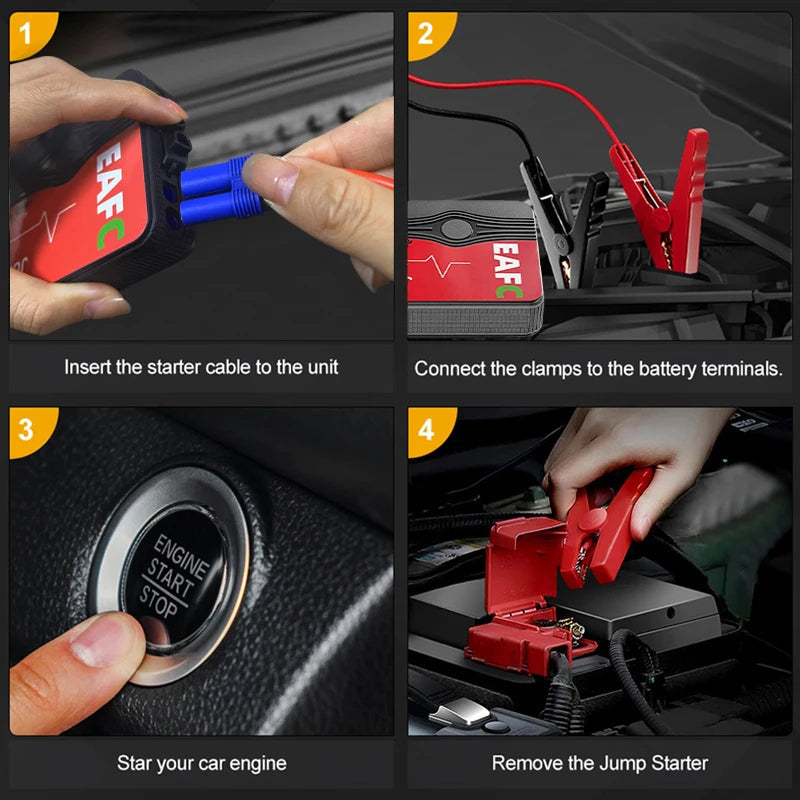 1

EAFC

Insert the starter cable to the unit

2

EAFC

Connect the clamps to the battery terminals.

3

ENGINE
START
STOP

Star your car engine

4

Remove the Jump Starter