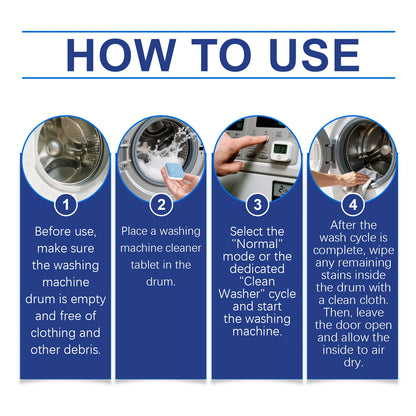 HOW TO USE

1
Before use, make sure the washing machine drum is empty and free of clothing and other debris.

2
Place a washing machine cleaner tablet in the drum.

3
Select the "Normal" mode or the dedicated "Clean Washer" cycle and start the washing machine.

4
After the wash cycle is complete, wipe any remaining stains inside the drum with a clean cloth. Then, leave the door open and allow the inside to air dry.