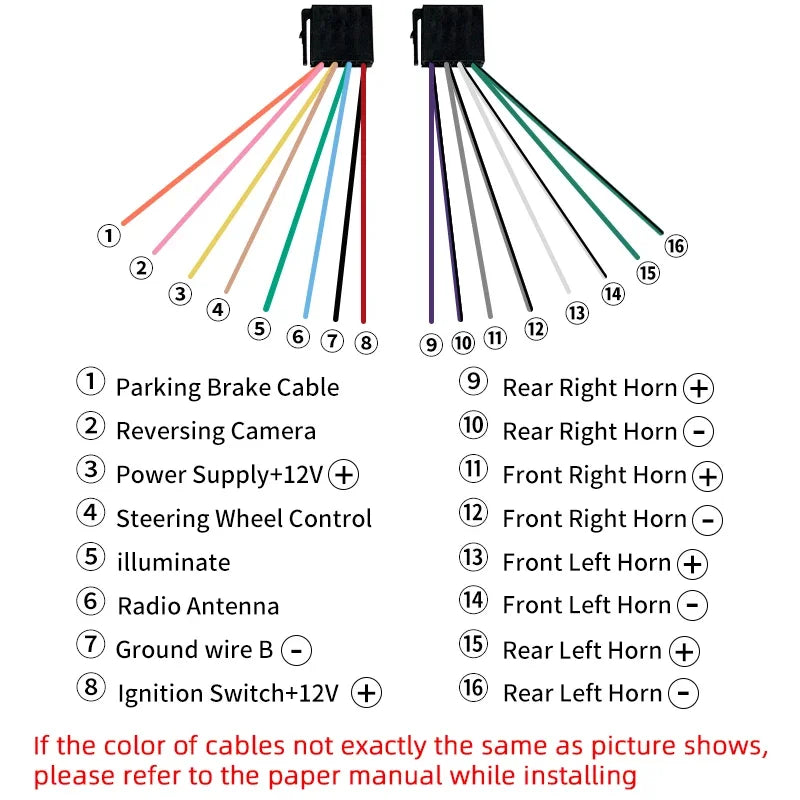 ① ② ③ ④ ⑤ ⑥ ⑦ ⑧

⑨ ⑩ ⑪ ⑫ ⑬ ⑭ ⑮ ⑯

① Parking Brake Cable

② Reversing Camera

③ Power Supply+12V ⊕

④ Steering Wheel Control

⑤ illuminate

⑥ Radio Antenna

⑦ Ground wire B ⊖

⑧ Ignition Switch+12V ⊕

⑨ Rear Right Horn ⊕

⑩ Rear Right Horn ⊖

⑪ Front Right Horn ⊕

⑫ Front Right Horn ⊖

⑬ Front Left Horn ⊕

⑭ Front Left Horn ⊖

⑮ Rear Left Horn ⊕

⑯ Rear Left Horn ⊖

If the color of cables not exactly the same as picture shows, please refer to the paper manual while installing