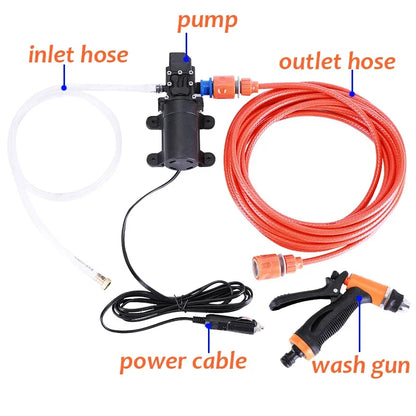 pump
inlet hose
outlet hose
power cable
wash gun