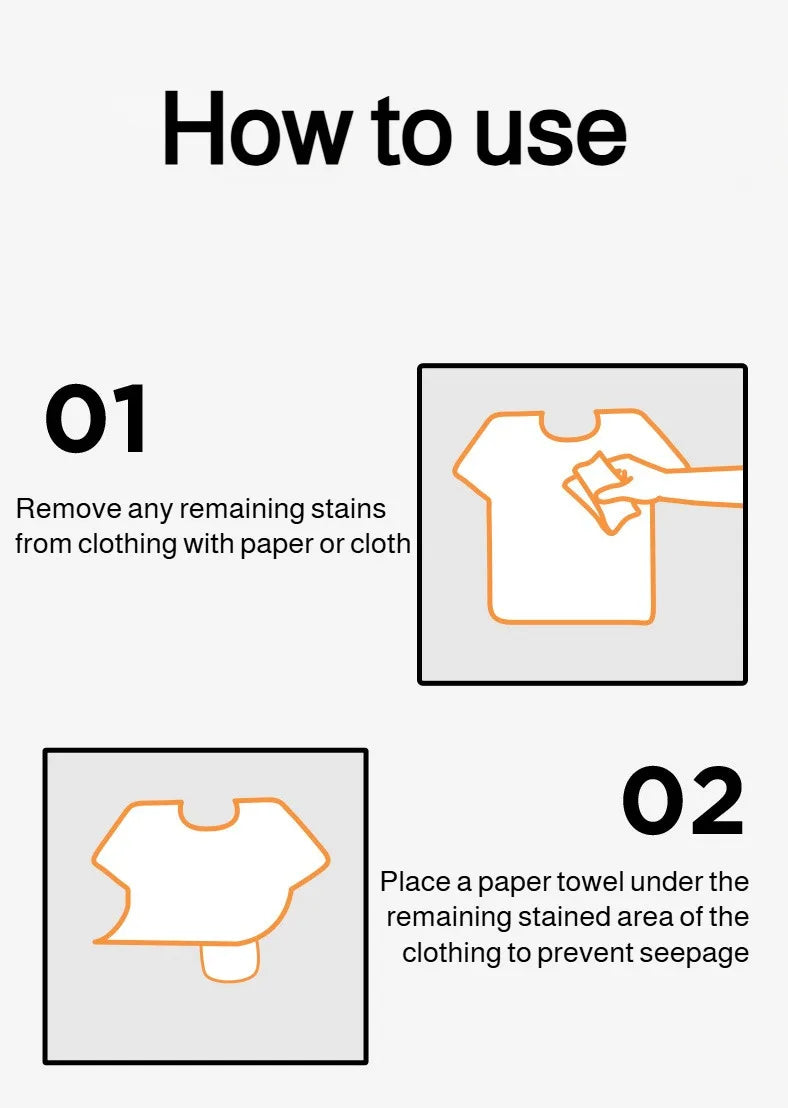 How to use

01

Remove any remaining stains from clothing with paper or cloth

02

Place a paper towel under the remaining stained area of the clothing to prevent seepage