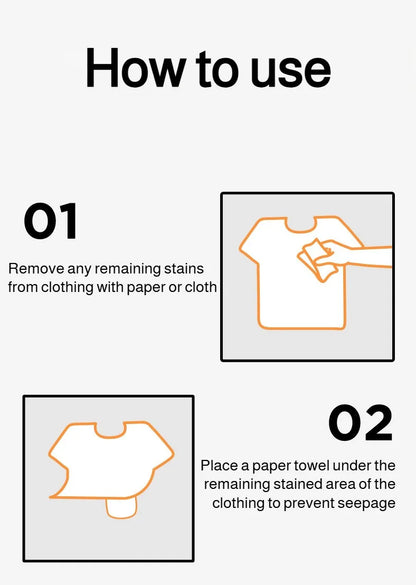 How to use

01

Remove any remaining stains from clothing with paper or cloth

02

Place a paper towel under the remaining stained area of the clothing to prevent seepage