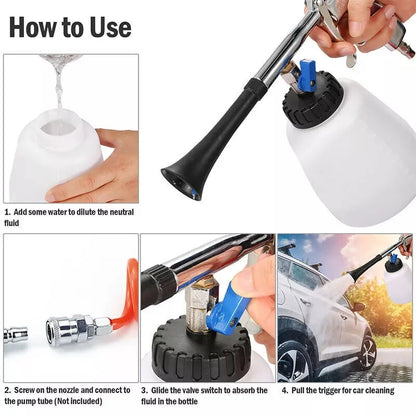 How to Use

1. Add some water to dilute the neutral fluid

2. Screw on the nozzle and connect to the pump tube (Not included)

3. Glide the valve switch to absorb the fluid in the bottle

4. Pull the trigger for car cleaning