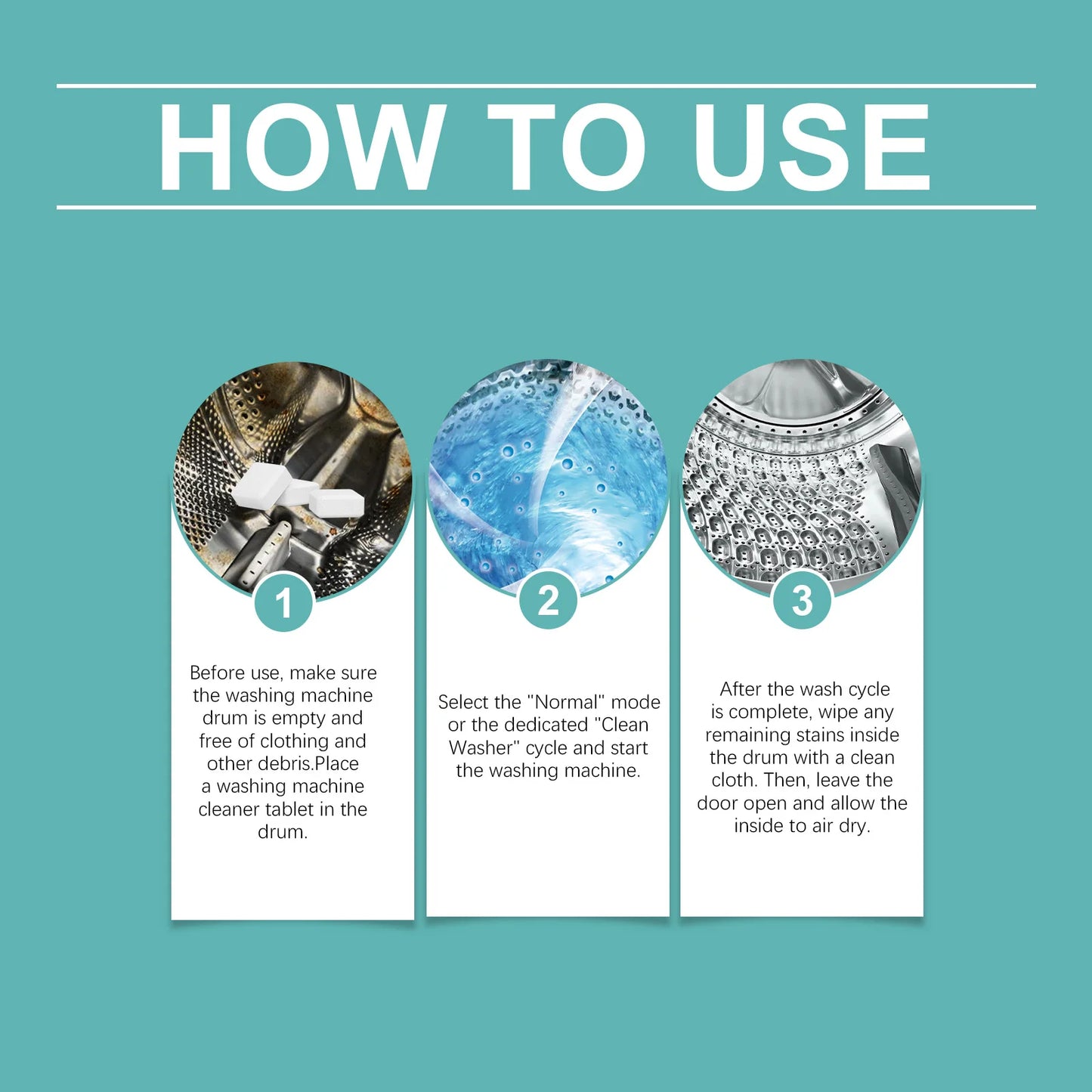 HOW TO USE

1

Before use, make sure the washing machine drum is empty and free of clothing and other debris.Place a washing machine cleaner tablet in the drum.

2

Select the "Normal" mode or the dedicated "Clean Washer" cycle and start the washing machine.

3

After the wash cycle is complete, wipe any remaining stains inside the drum with a clean cloth. Then, leave the door open and allow the inside to air dry.