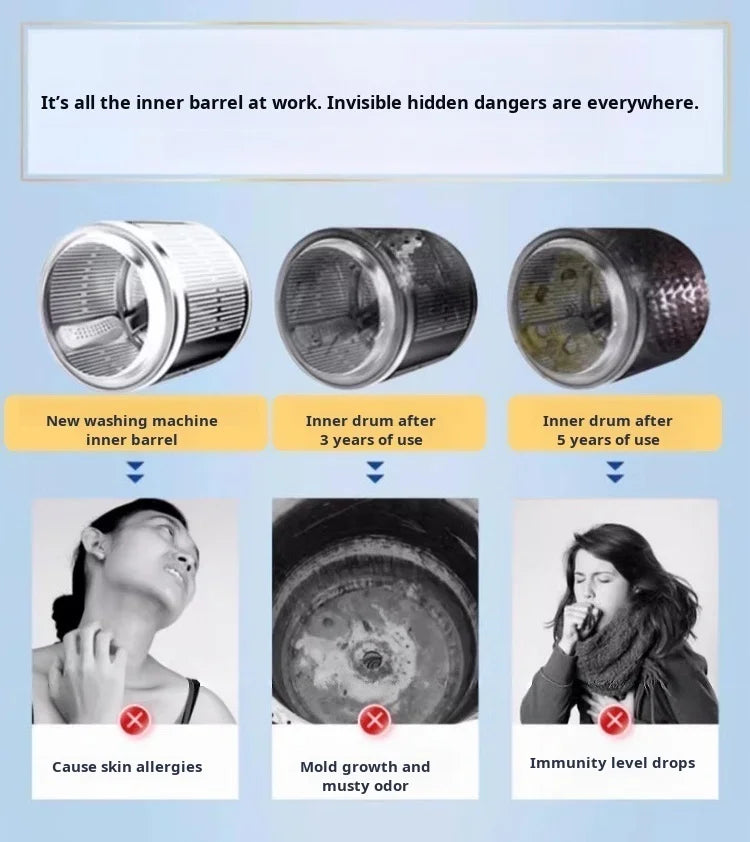 It's all the inner barrel at work. Invisible hidden dangers are everywhere.

New washing machine inner barrel

Inner drum after 3 years of use

Inner drum after 5 years of use

Cause skin allergies

Mold growth and musty odor

Immunity level drops