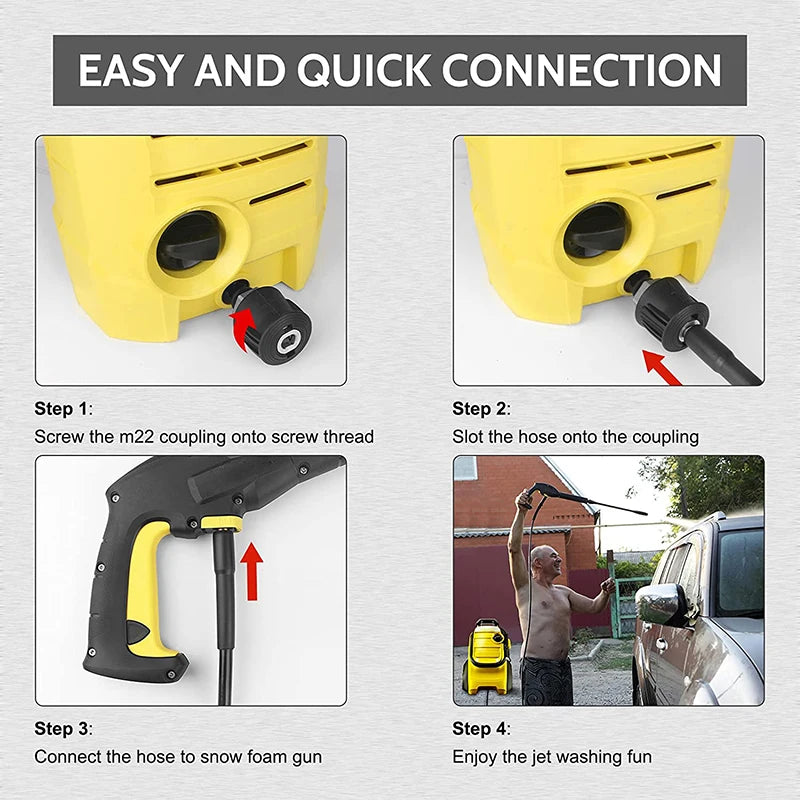 EASY AND QUICK CONNECTION

Step 1:
Screw the m22 coupling onto screw thread

Step 2:
Slot the hose onto the coupling

Step 3:
Connect the hose to snow foam gun

Step 4:
Enjoy the jet washing fun