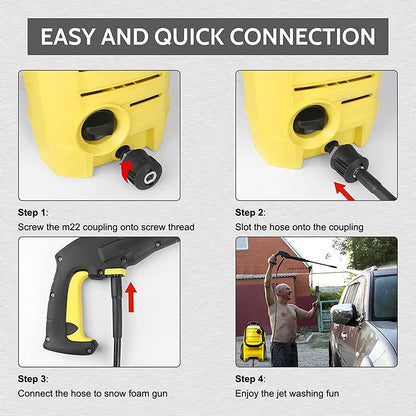 EASY AND QUICK CONNECTION

Step 1:
Screw the m22 coupling onto screw thread

Step 2:
Slot the hose onto the coupling

Step 3:
Connect the hose to snow foam gun

Step 4:
Enjoy the jet washing fun